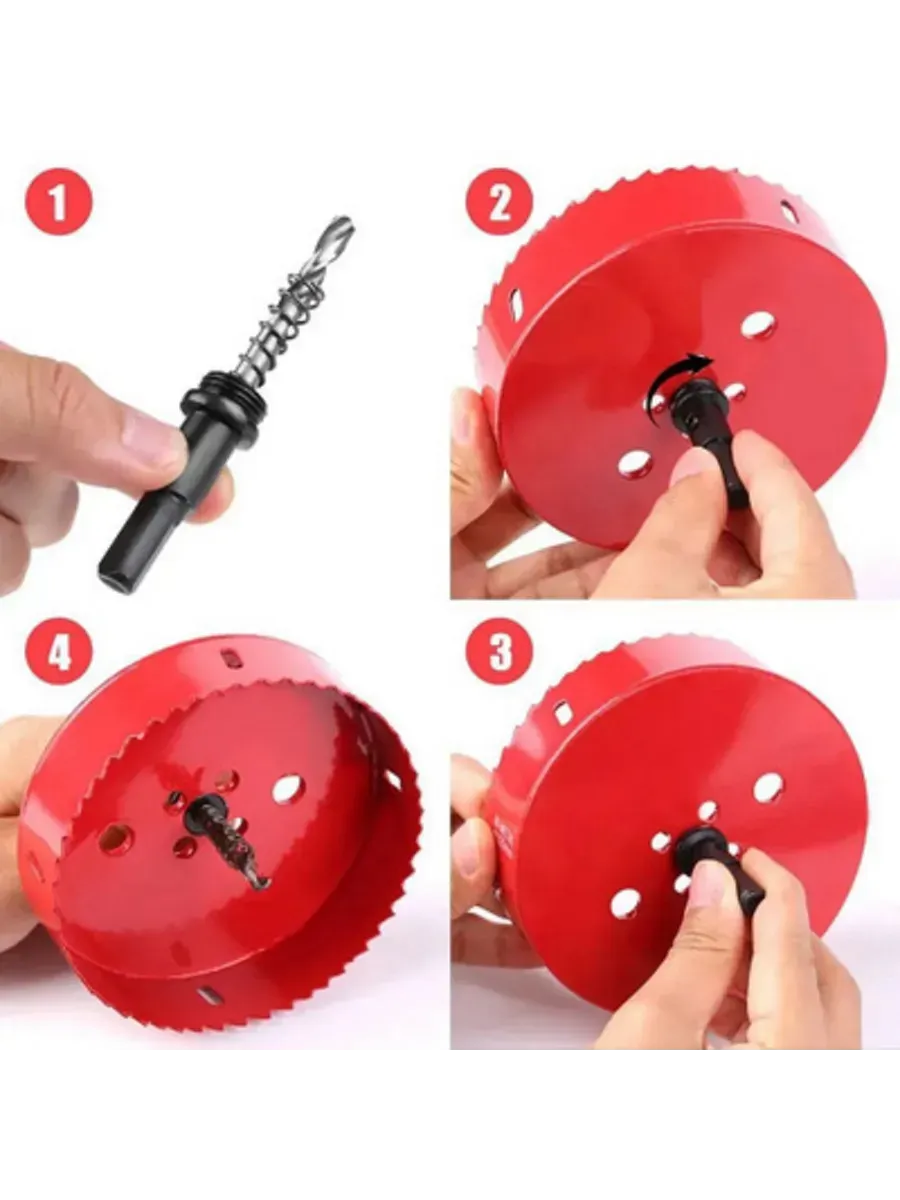 1

2

4

3