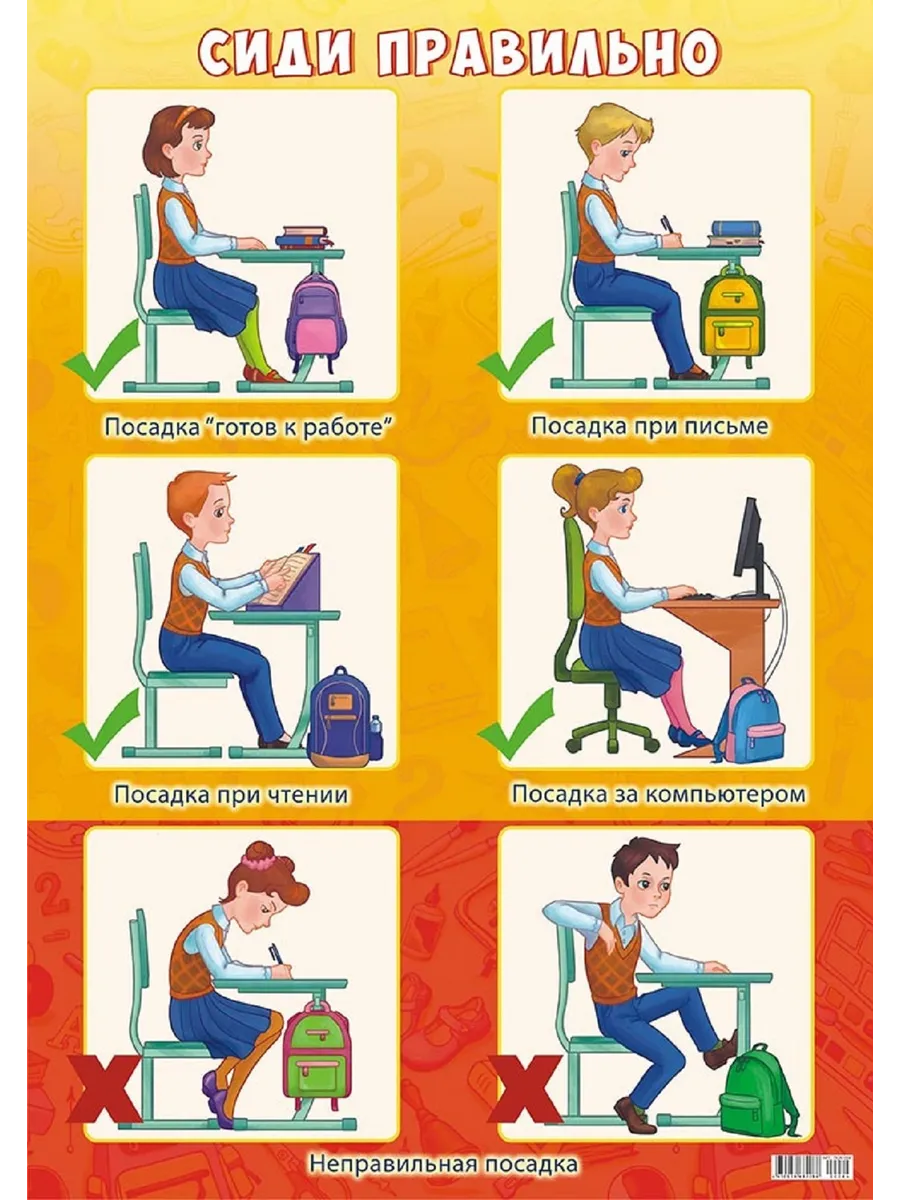 СИДИ ПРАВИЛЬНО

Посадка "готов к работе"

Посадка при письме

Посадка при чтении

Посадка за компьютером

Неправильная посадка