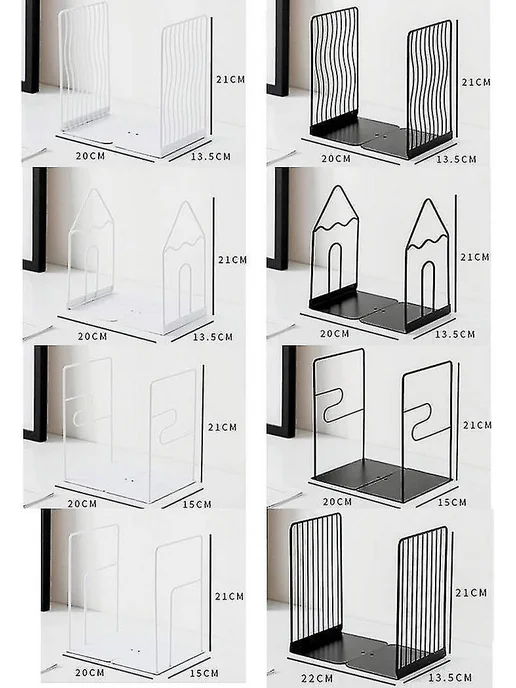 21CM
20CM
13.5CM

21CM
20CM
13.5CM

21CM
20CM
13.5CM

21CM
20CM
13.5CM

21CM
20CM
15CM

21CM
20CM
15CM

21CM
20CM
15CM

21CM
22CM
13.5CM