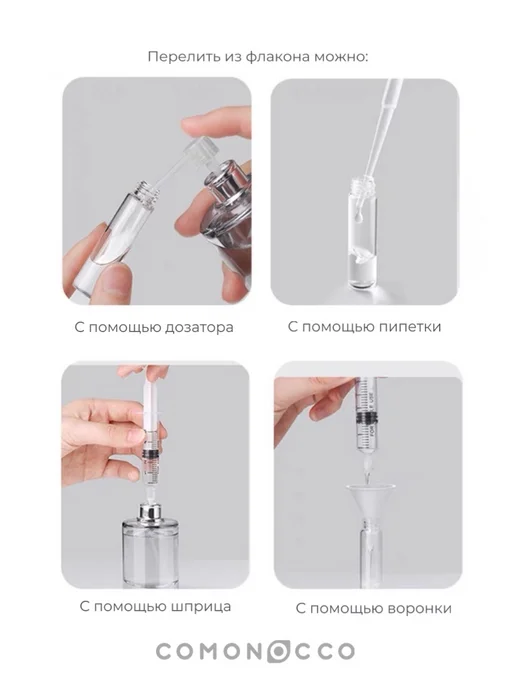 Перелить из флакона можно:

С помощью дозатора

С помощью пипетки

С помощью шприца

С помощью воронки

COMONOCCO