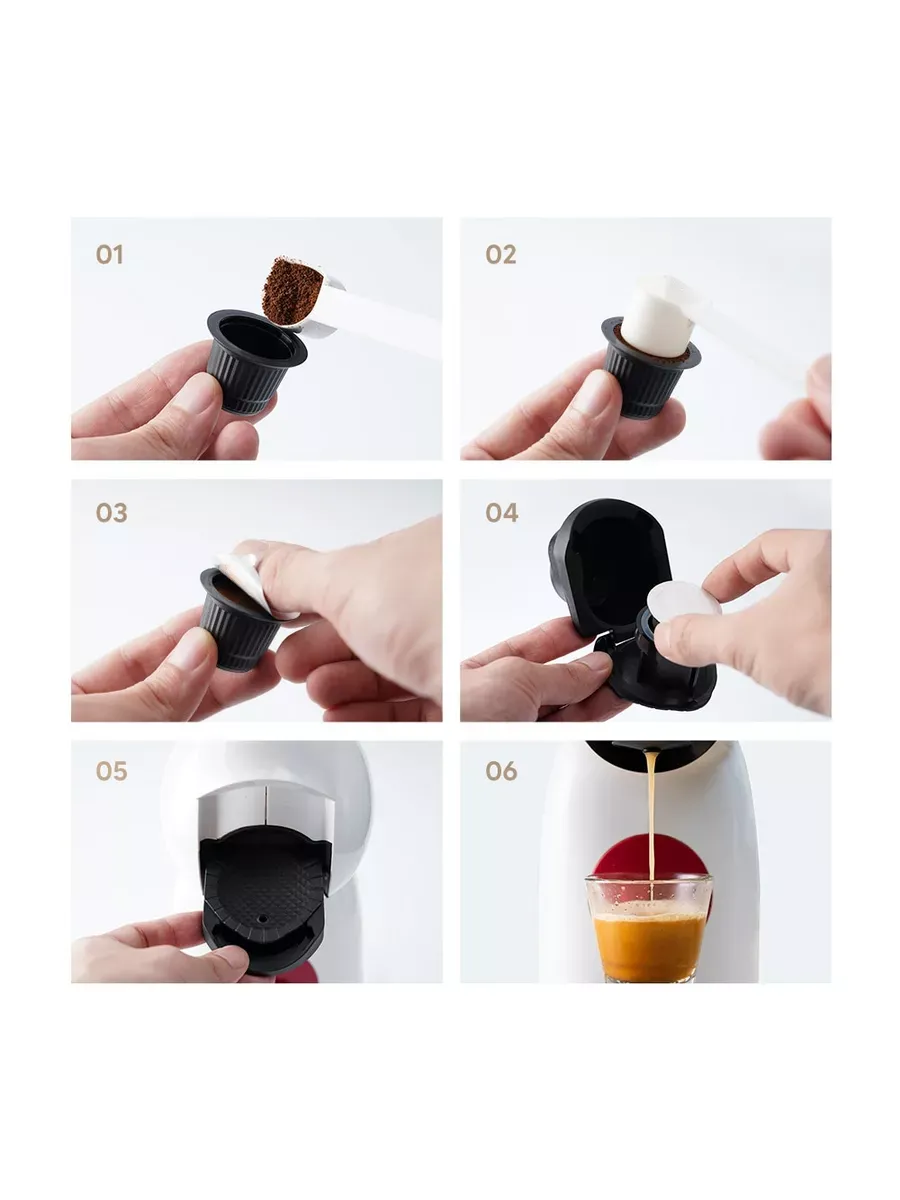 01

02

03

04

05

06