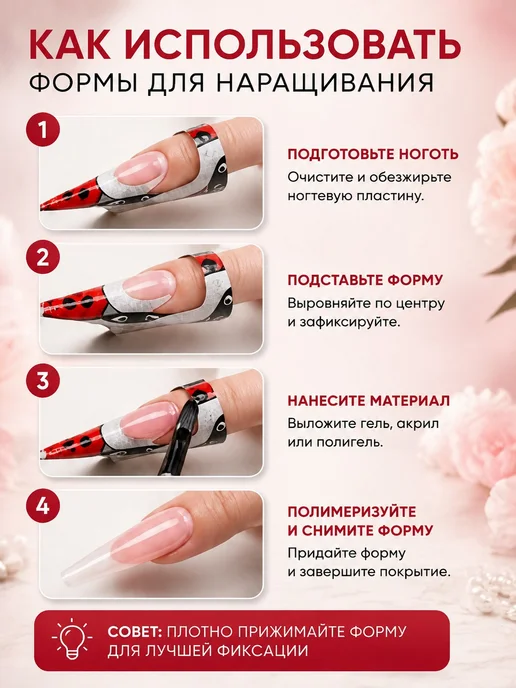 КАК ИСПОЛЬЗОВАТЬ
ФОРМЫ ДЛЯ НАРАЩИВАНИЯ

1

ПОДГОТОВЬТЕ НОГОТЬ
Очистите и обезжирьте ногтевую пластину.

2

ПОДСТАВЬТЕ ФОРМУ
Выровняйте по центру и зафиксируйте.

3

НАНЕСИТЕ МАТЕРИАЛ
Выложите гель, акрил или полигель.

4

ПОЛИМЕРИЗУЙТЕ
И СНИМИТЕ ФОРМУ
Придайте форму и завершите покрытие.

СОВЕТ: ПЛОТНО ПРИЖИМАЙТЕ ФОРМУ ДЛЯ ЛУЧШЕЙ ФИКСАЦИИ