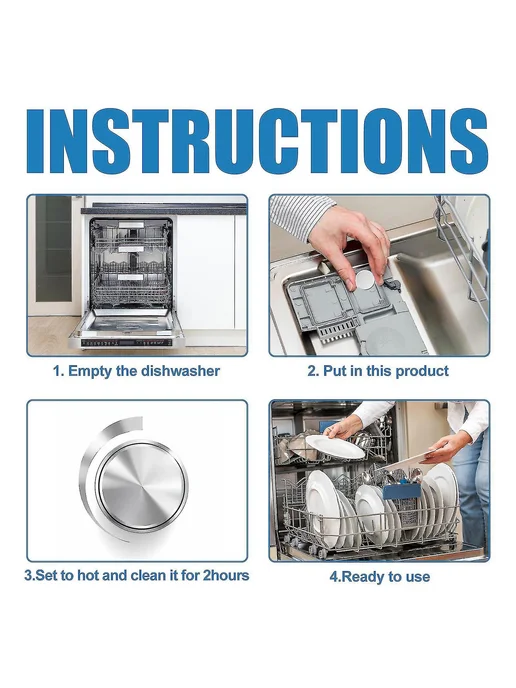 INSTRUCTIONS

1. Empty the dishwasher

2. Put in this product

3.Set to hot and clean it for 2hours

4.Ready to use