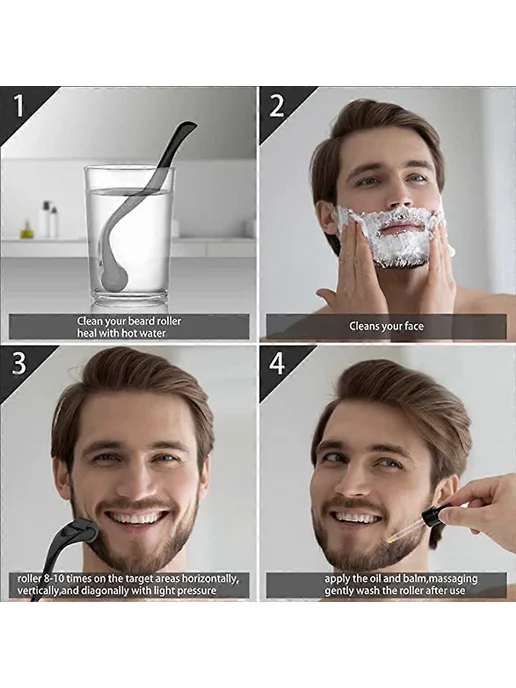 1

Clean your beard roller heal with hot water

2

Cleans your face

3

roller 8-10 times on the target areas horizontally, vertically,and diagonally with light pressure

4

apply the oil and balm,massaging gently wash the roller after use