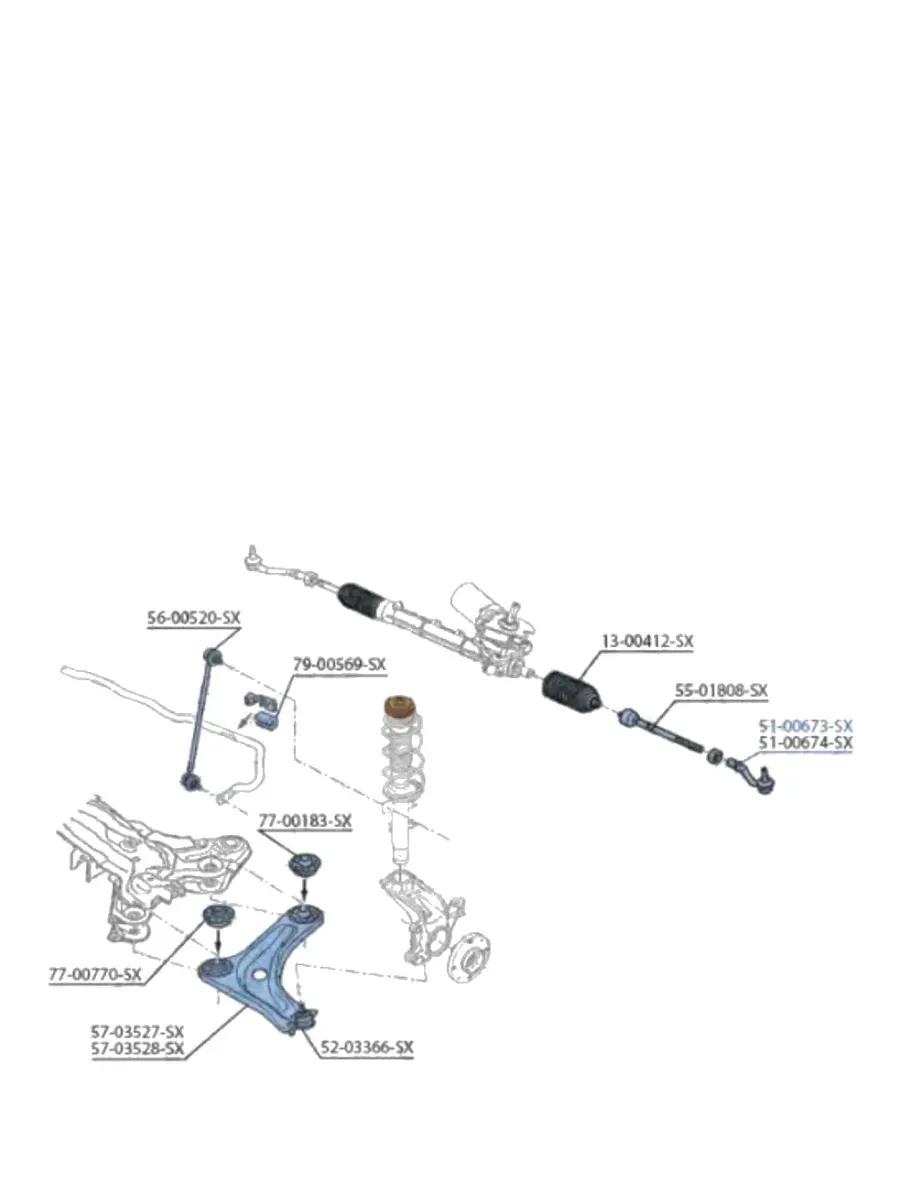 56-00520-SX
79-00569-SX
13-00412-SX
55-01808-SX
51-00673-SX
51-00674-SX
77-00183-SX
77-00770-SX
57-03527-SX
57-03528-SX
52-03366-SX